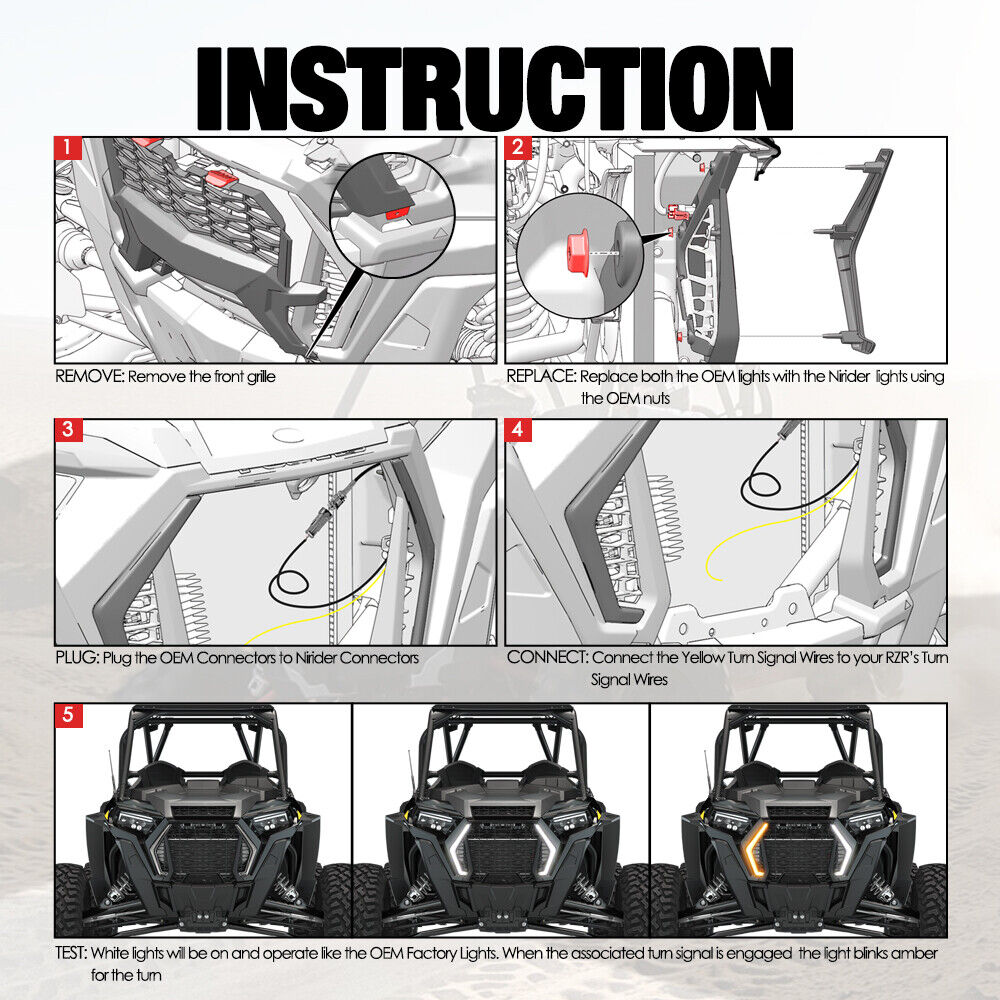 INSTRUCTION

1

REMOVE: Remove the front grille

2

REPLACE: Replace both the OEM lights with the Nirider lights using the OEM nuts

3

PLUG: Plug the OEM Connectors to Nirider Connectors

4

CONNECT: Connect the Yellow Turn Signal Wires to your RZR's Turn Signal Wires

5

TEST: White lights will be on and operate like the OEM Factory Lights. When the associated turn signal is engaged the light blinks amber for the turn