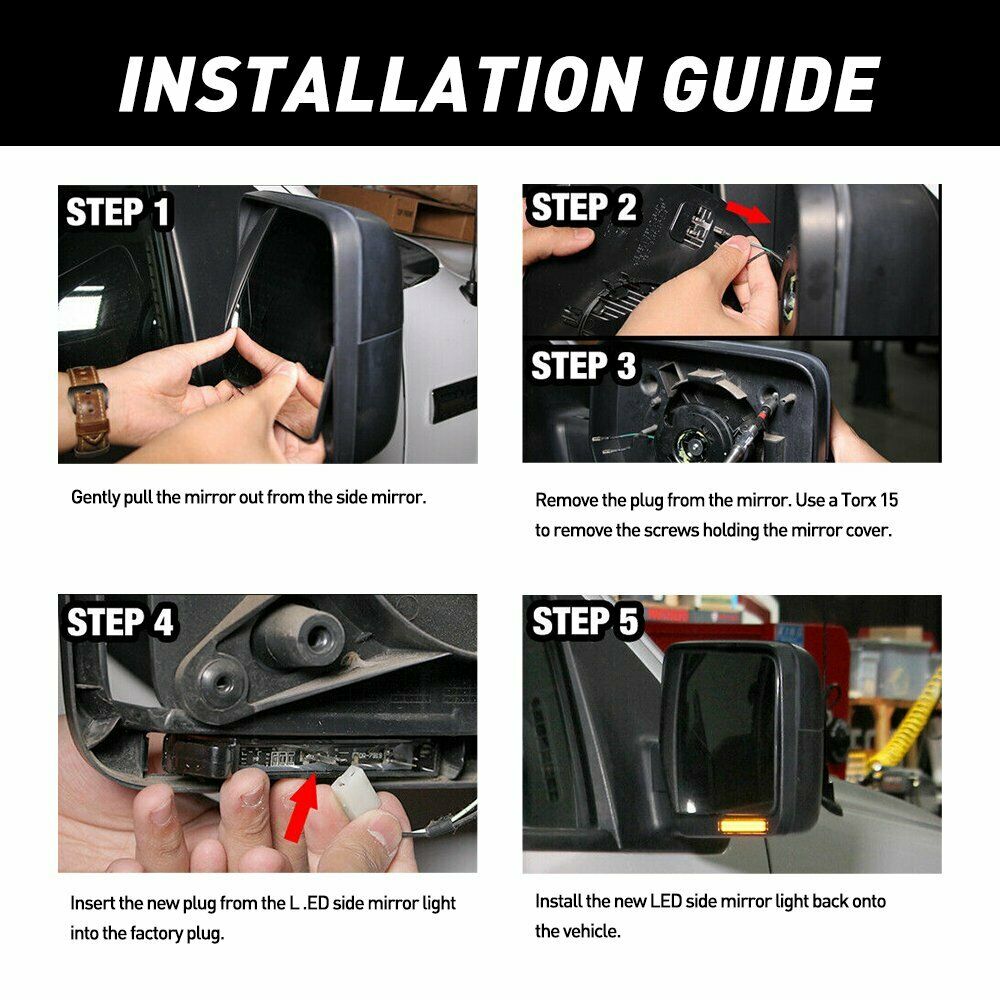 INSTALLATION GUIDE

STEP 1

Gently pull the mirror out from the side mirror.

STEP 2

STEP 3

Remove the plug from the mirror. Use a Torx 15 to remove the screws holding the mirror cover.

STEP 4

Insert the new plug from the L .ED side mirror light into the factory plug.

STEP 5

Install the new LED side mirror light back onto the vehicle.